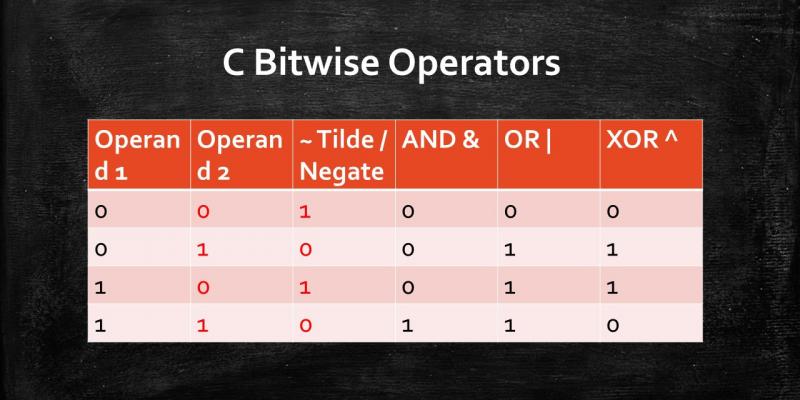 C Bitwise Operators

| Operand 1 | Operand 2 | ~ Tilde / Negate | AND & | OR \| | XOR ^ |
|---|---|---|---|---|---|
| 0 | 0 | 1 | 0 | 0 | 0 |
| 0 | 1 | 0 | 0 | 1 | 1 |
| 1 | 0 | 1 | 0 | 1 | 1 |
| 1 | 1 | 0 | 1 | 1 | 0 |