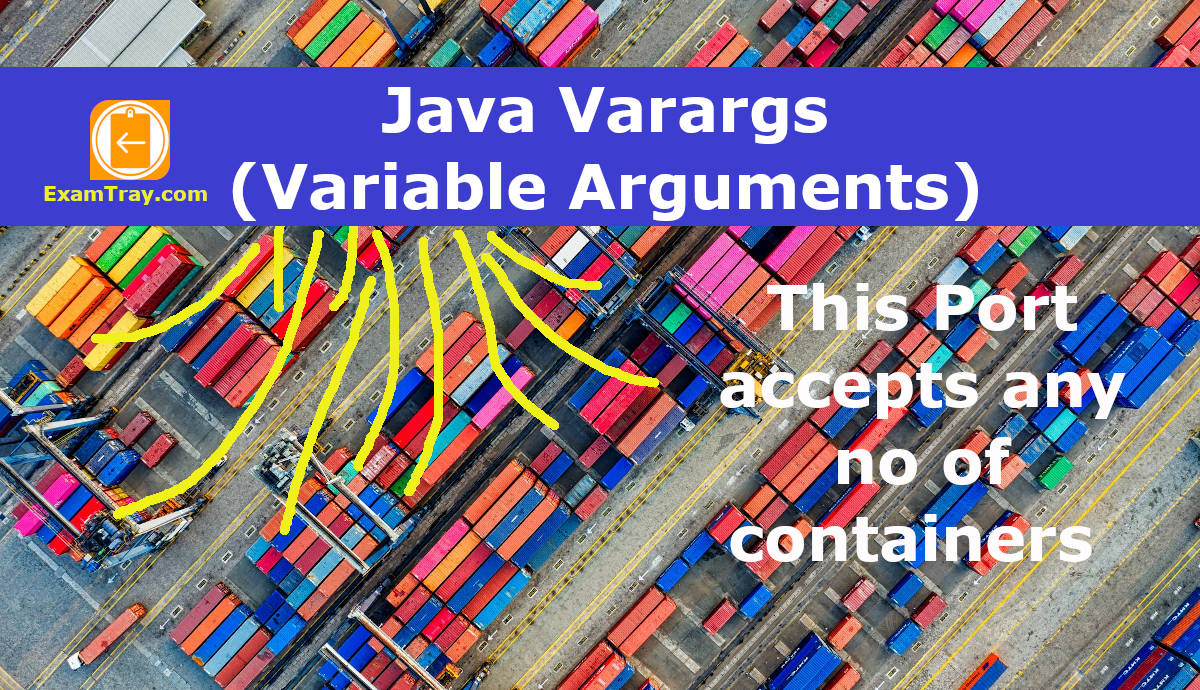 ExamTray.com

Java Varargs
(Variable Arguments)

This Port accepts any no of containers